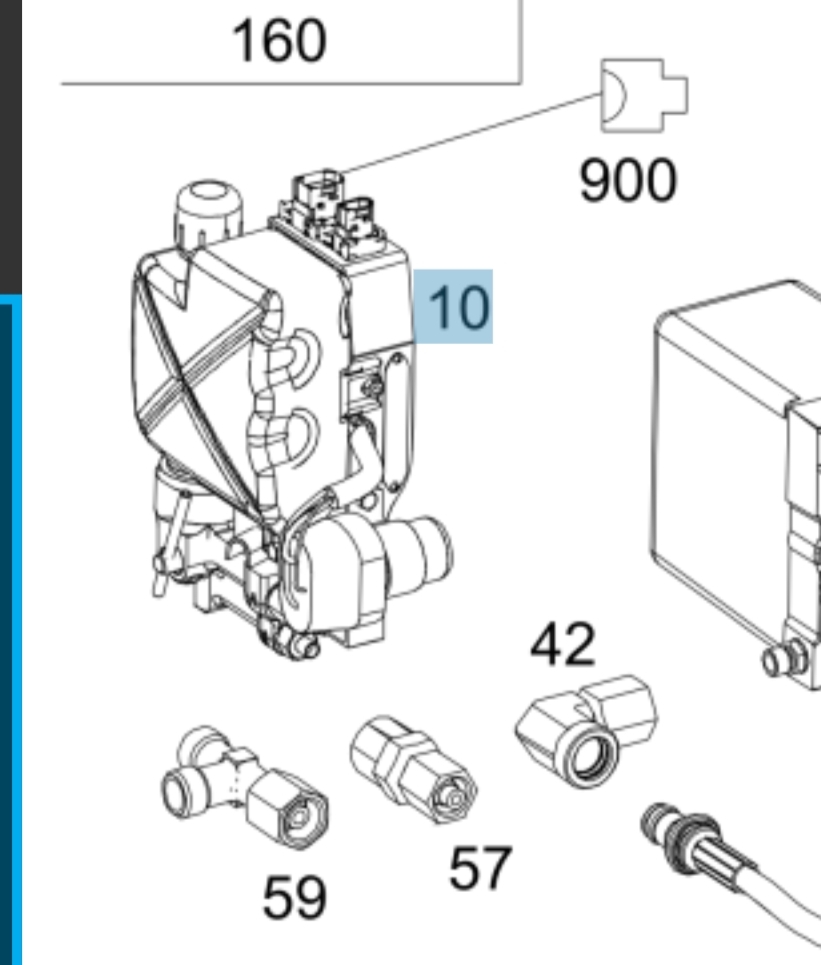 160

900

10

42

59

57