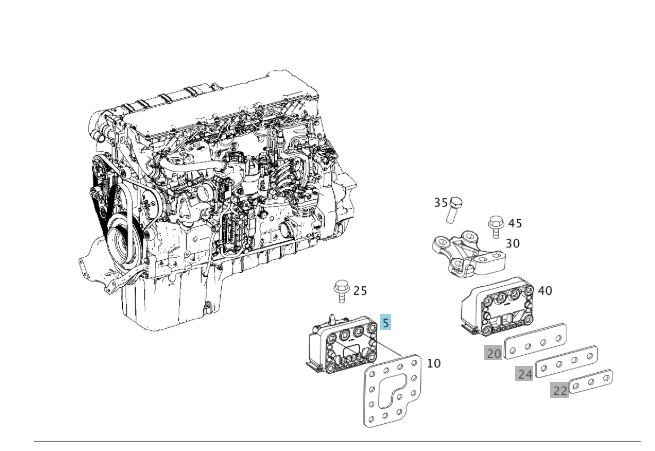 35
45
30
25
40
5
10
20
24
22