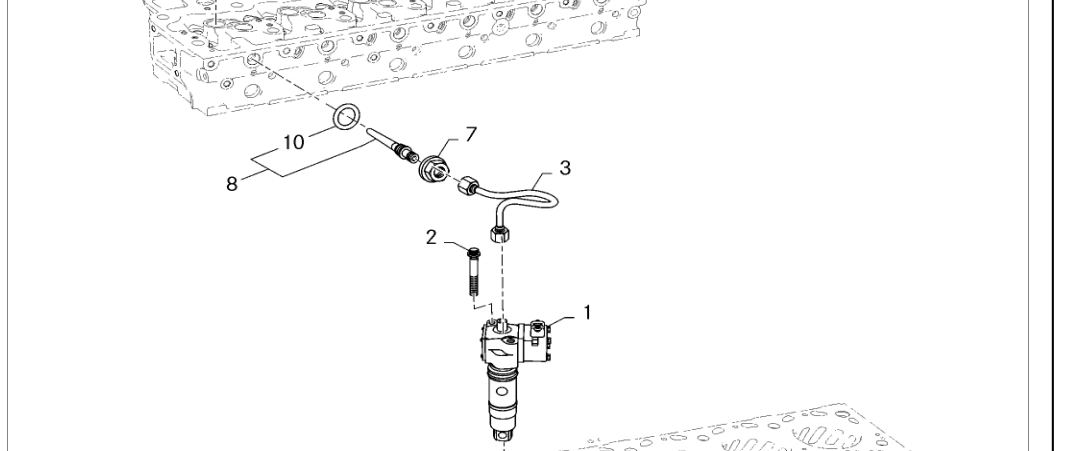 10
7
8
3
2
1