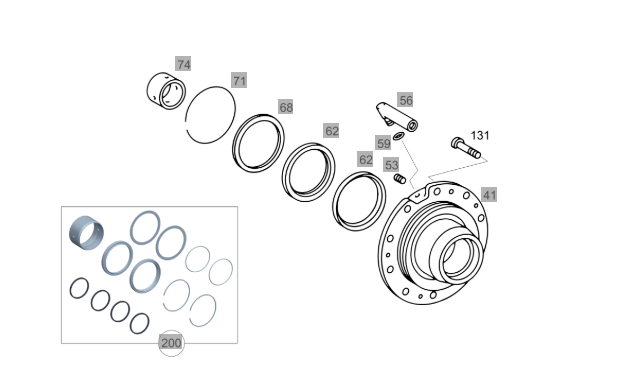 74
71
68
62
56
59
131
62
53
41
200