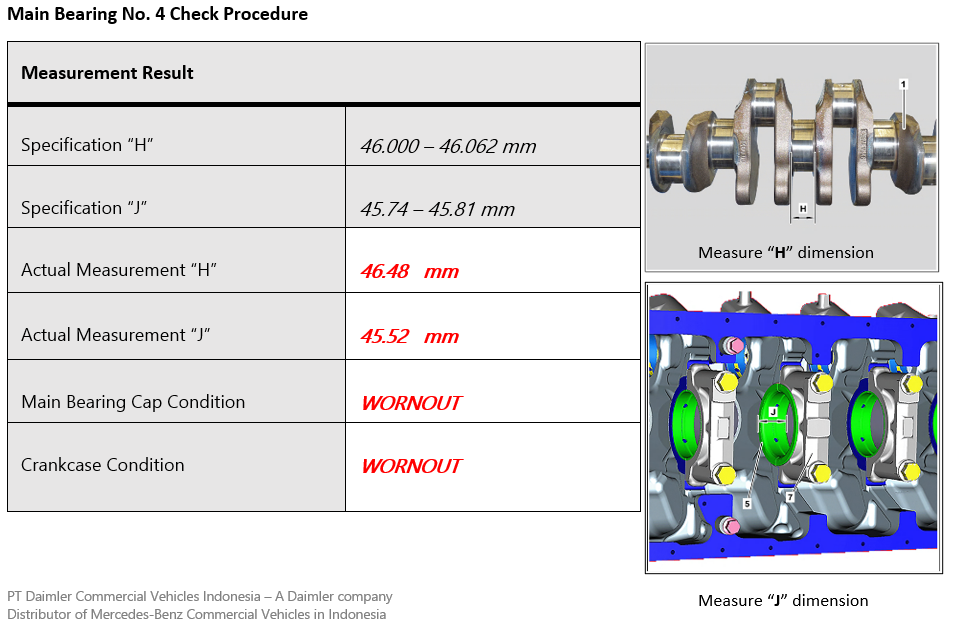 Main Bearing No. 4 Check Procedure

| Measurement Result | |
|---|---|
| Specification “H” | 46.000 – 46.062 mm |
| Specification “J” | 45.74 – 45.81 mm |
| Actual Measurement “H” | 46.48 mm |
| Actual Measurement “J” | 45.52 mm |
| Main Bearing Cap Condition | WORNOUT |
| Crankcase Condition | WORNOUT |

1

H

Measure “H” dimension

J

5

7

Measure “J” dimension

PT Daimler Commercial Vehicles Indonesia – A Daimler company
Distributor of Mercedes-Benz Commercial Vehicles in Indonesia