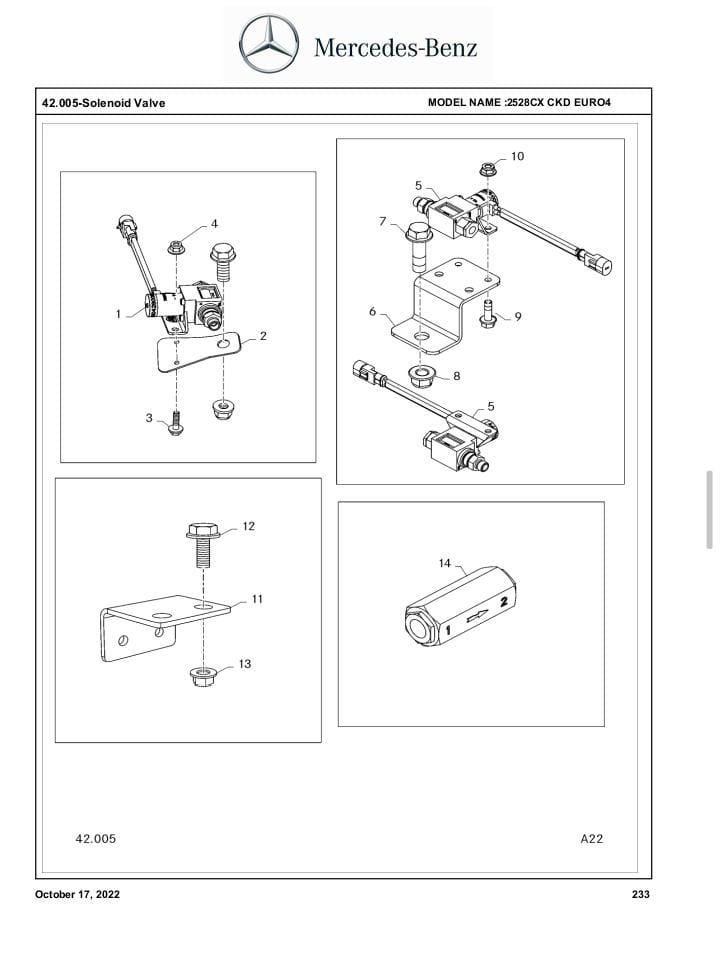 Mercedes-Benz

42.005-Solenoid Valve

MODEL NAME :2528CX CKD EURO4

4
1
2
3

10
5
7
6
9
8
5

12
11
13

14
1
2

42.005

A22

October 17, 2022

233